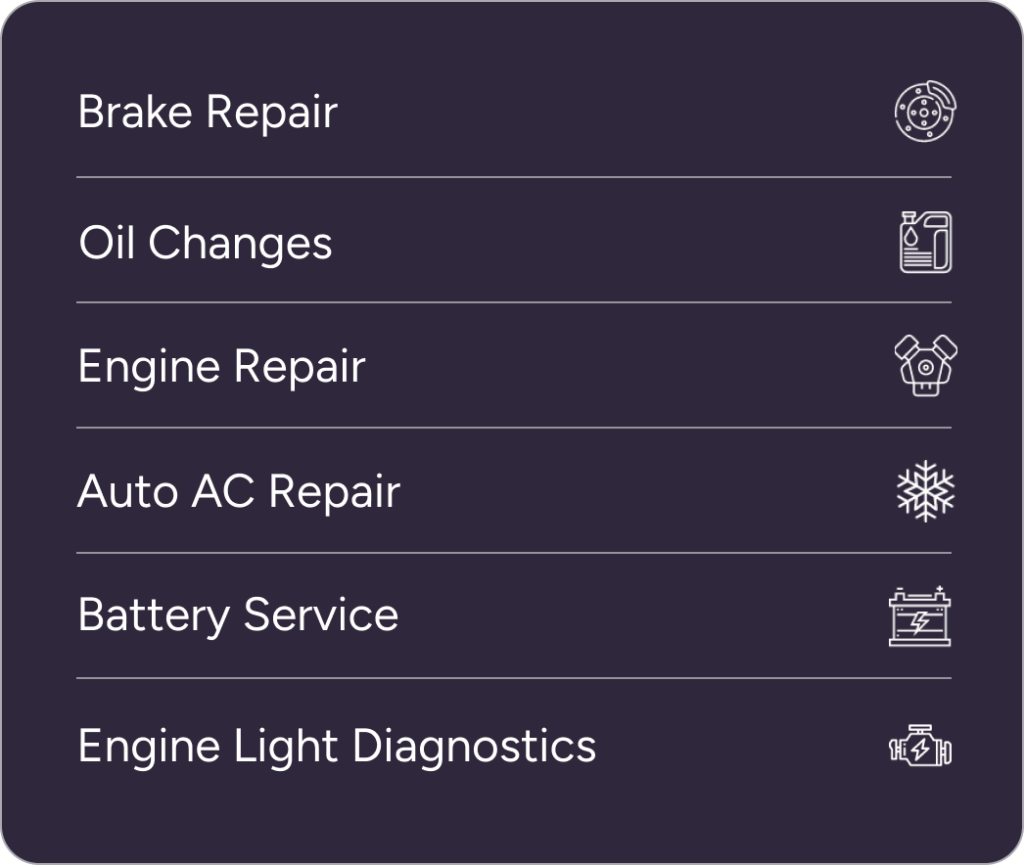 Brake Repair

Oil Changes

Engine Repair

Auto AC Repair

Battery Service

Engine Light Diagnostics